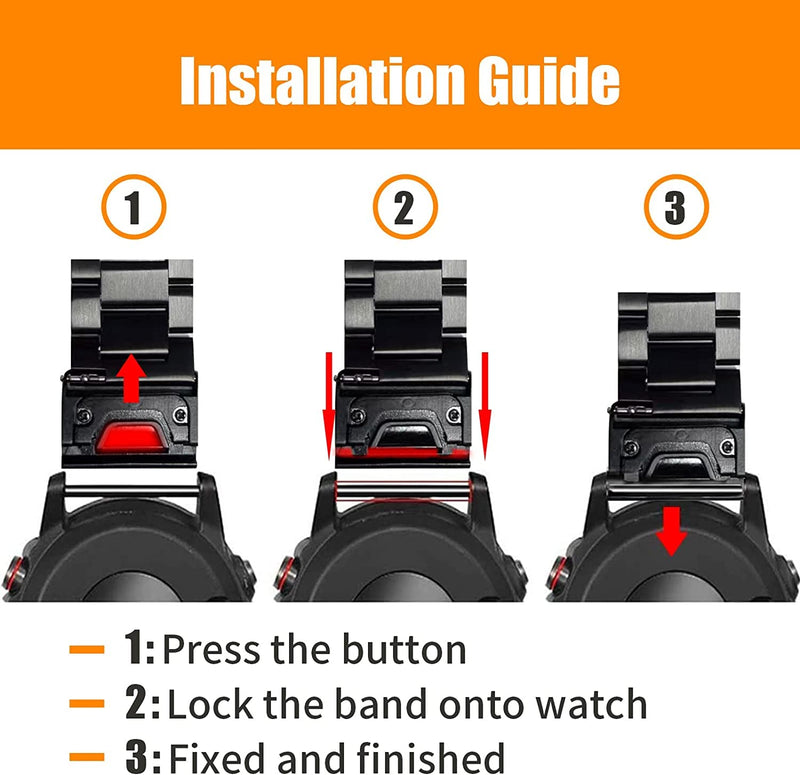 Installation Guide

1

2

3

— 1: Press the button
— 2: Lock the band onto watch
— 3: Fixed and finished