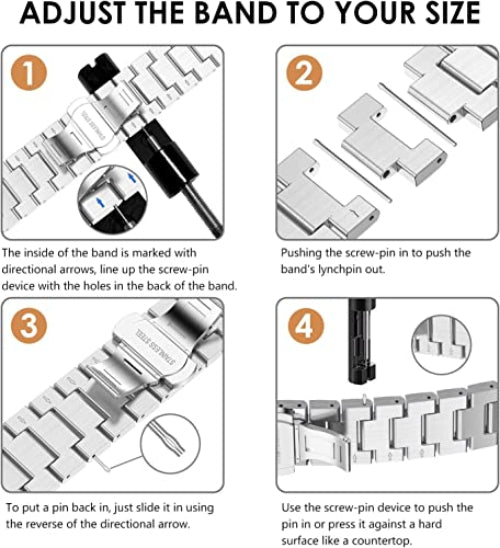 ADJUST THE BAND TO YOUR SIZE

1

STAINLESS STEEL

The inside of the band is marked with directional arrows, line up the screw-pin device with the holes in the back of the band.

2

Pushing the screw-pin in to push the band's lynchpin out.

3

STAINLESS STEEL

To put a pin back in, just slide it in using the reverse of the directional arrow.

4

Use the screw-pin device to push the pin in or press it against a hard surface like a countertop.