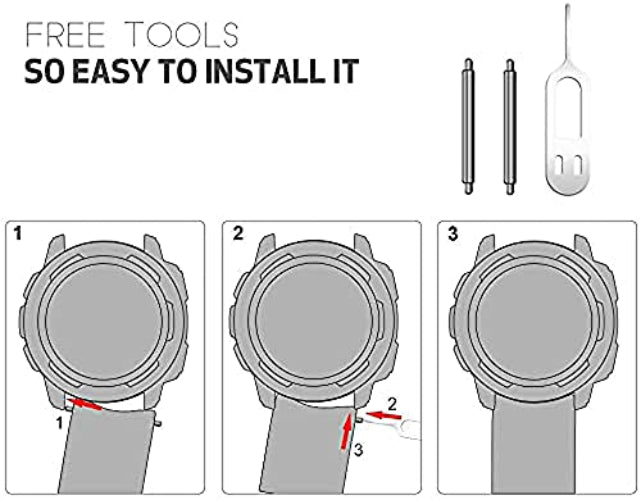 FREE TOOLS
SO EASY TO INSTALL IT

1

1

2

2

3

3