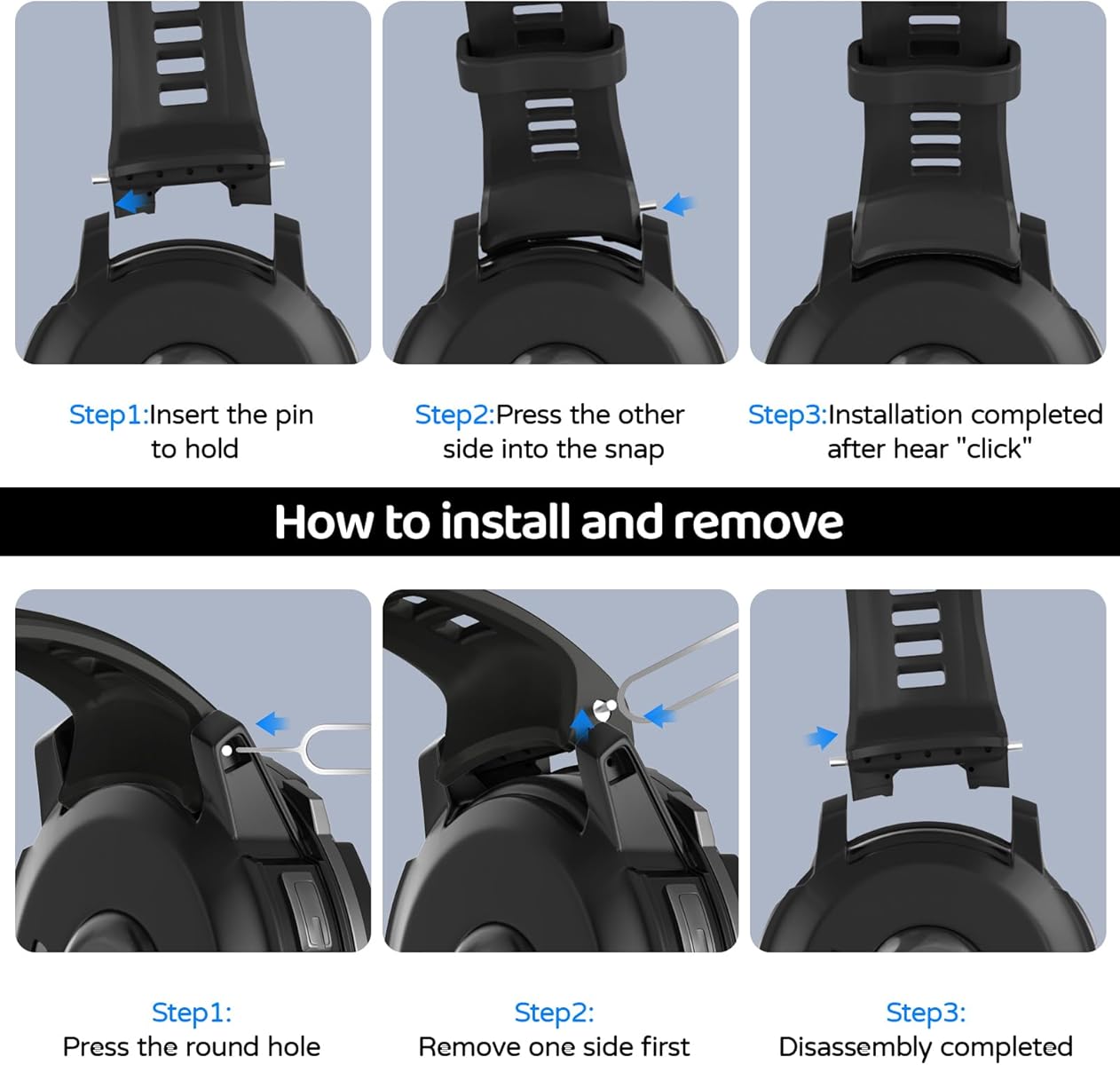 Step1:Insert the pin to hold

Step2:Press the other side into the snap

Step3:Installation completed after hear "click"

How to install and remove

Step1:
Press the round hole

Step2:
Remove one side first

Step3:
Disassembly completed