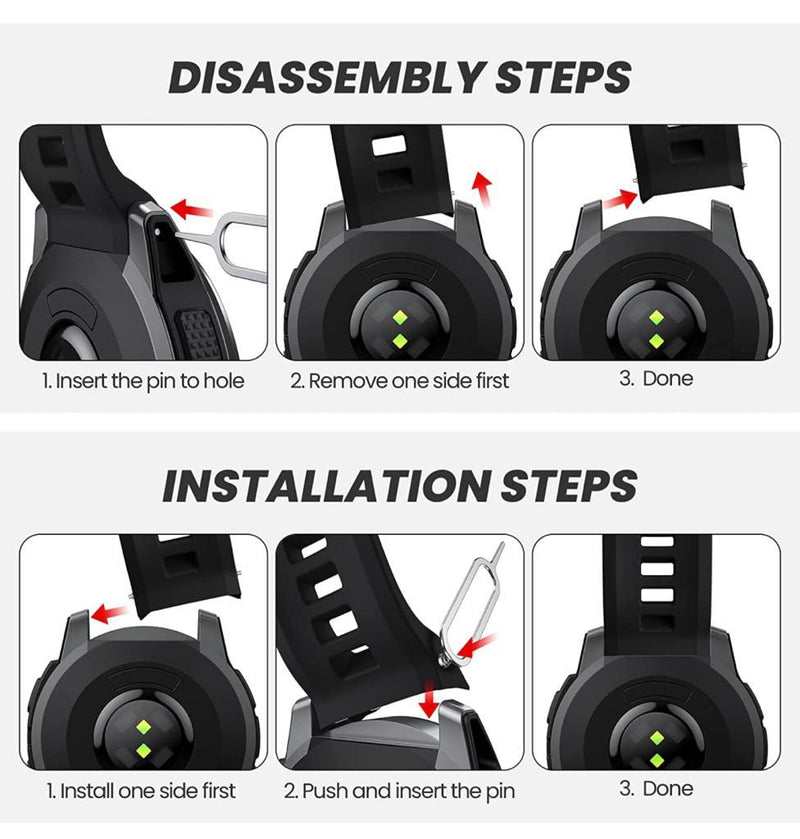 DISASSEMBLY STEPS

1. Insert the pin to hole

2. Remove one side first

3. Done

INSTALLATION STEPS

1. Install one side first

2. Push and insert the pin

3. Done