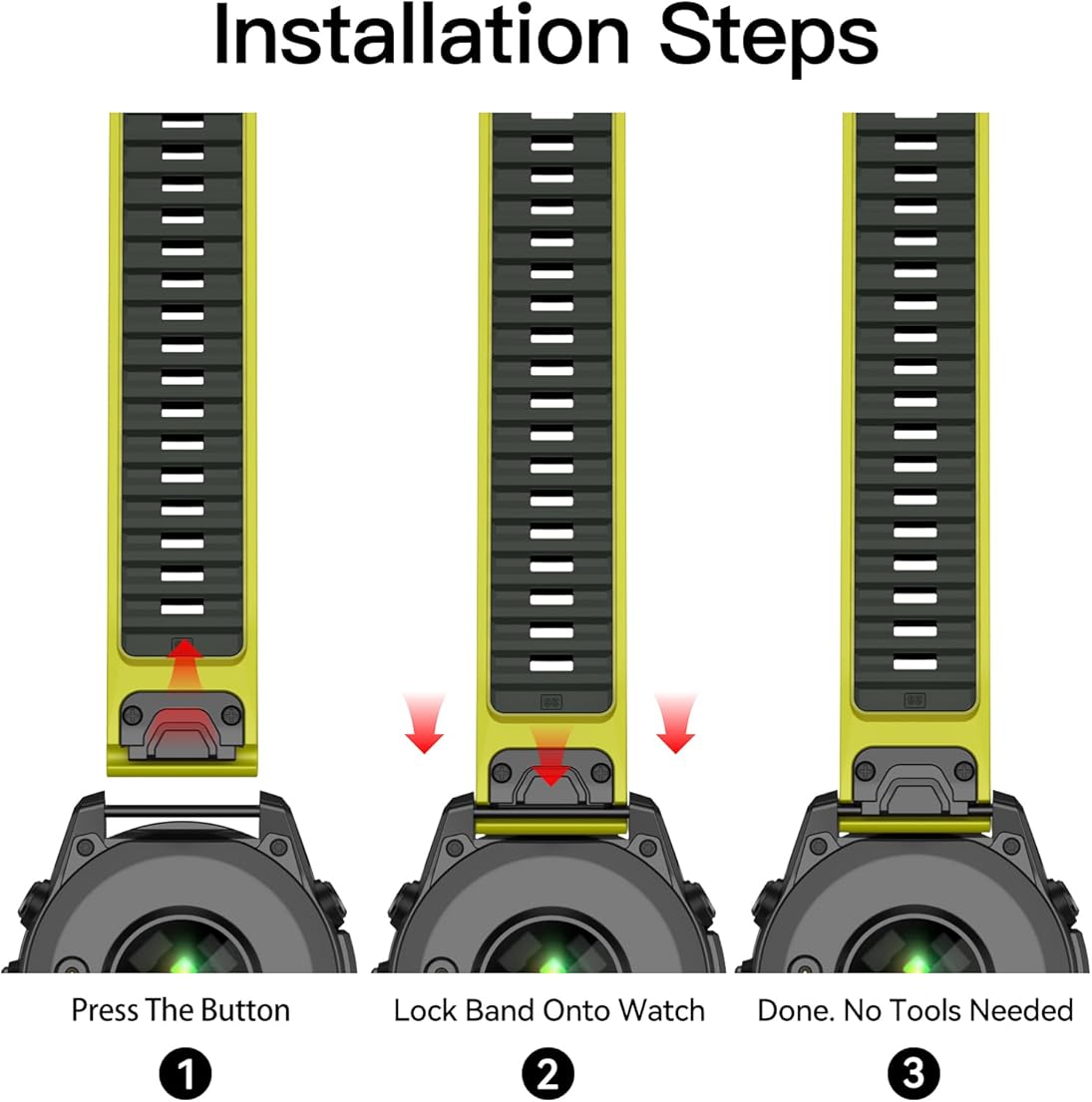 Installation Steps

Press The Button
1

Lock Band Onto Watch
2

Done. No Tools Needed
3