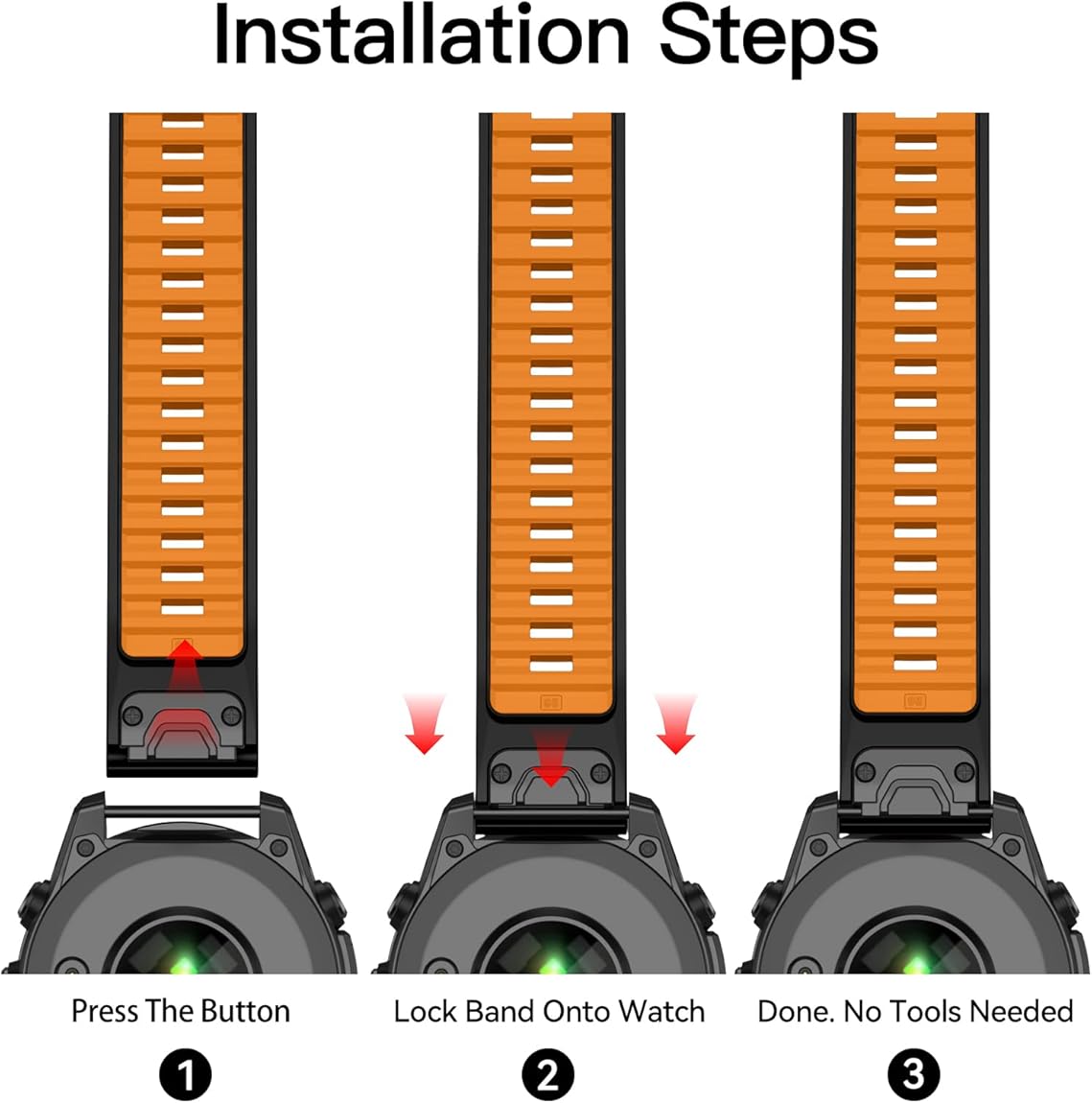 Installation Steps

Press The Button

1

Lock Band Onto Watch

2

Done. No Tools Needed

3