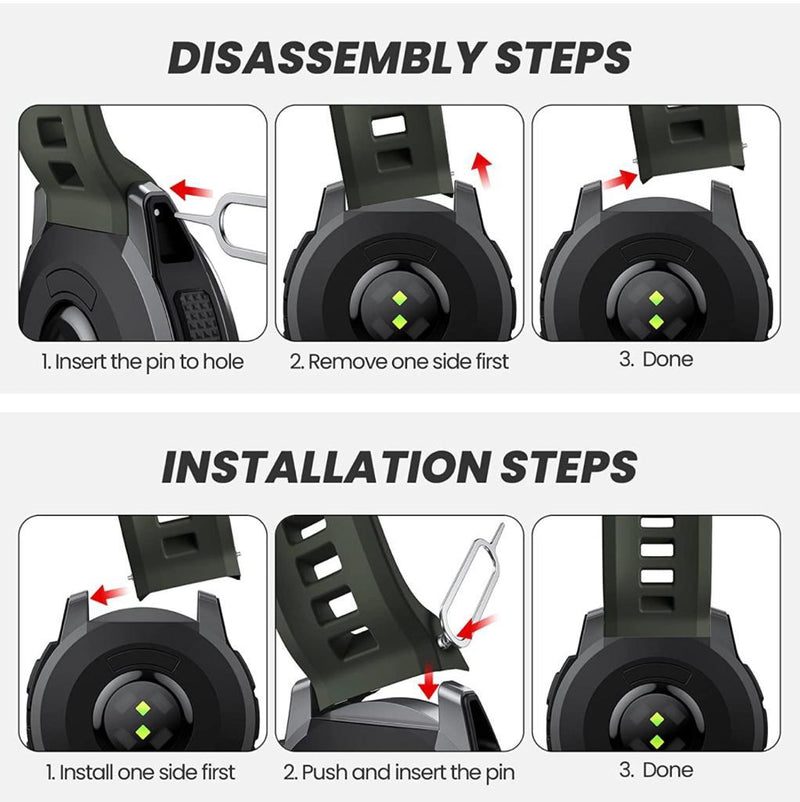 DISASSEMBLY STEPS

1. Insert the pin to hole

2. Remove one side first

3. Done

INSTALLATION STEPS

1. Install one side first

2. Push and insert the pin

3. Done