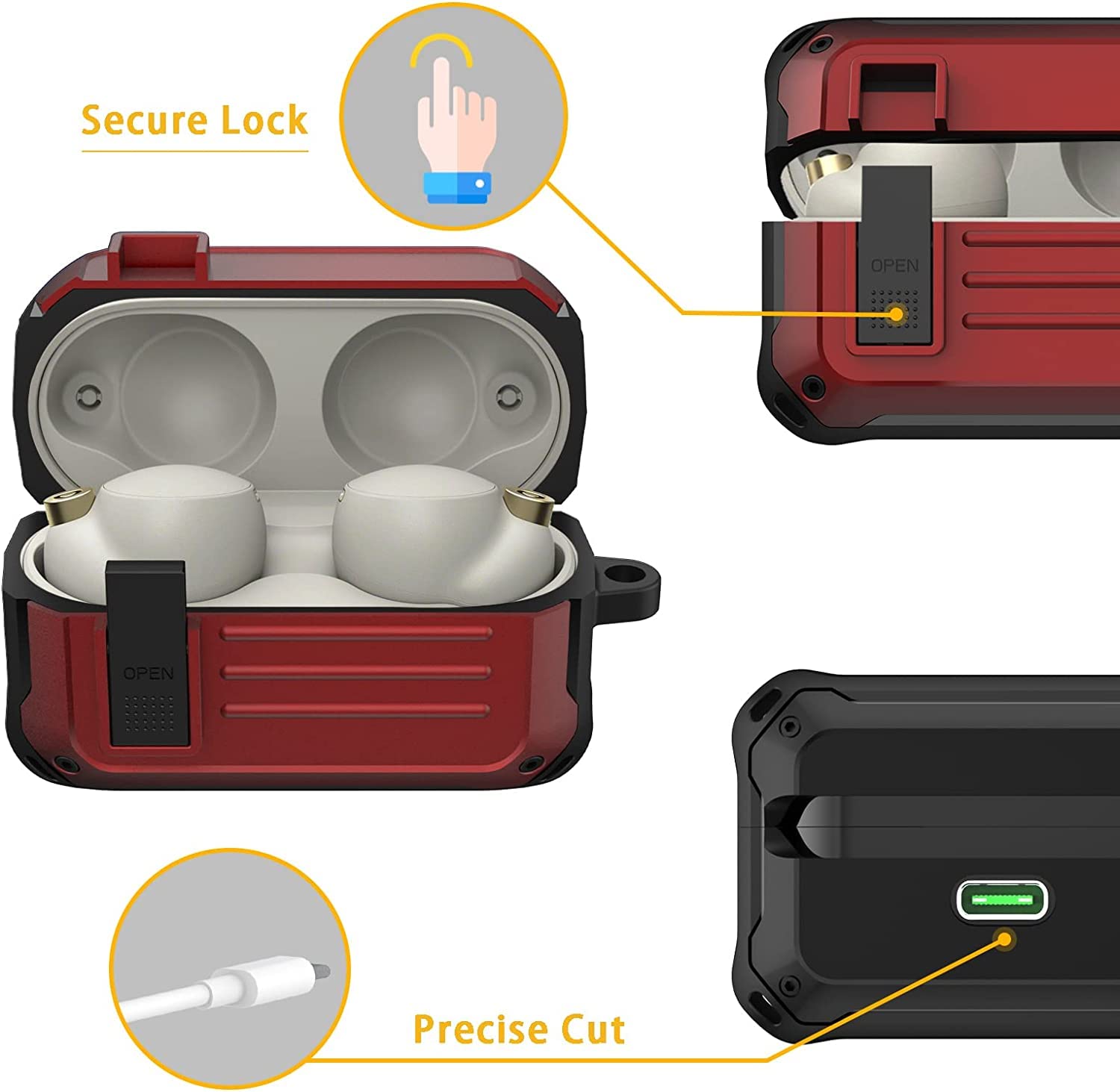 Secure Lock

OPEN

OPEN

Precise Cut