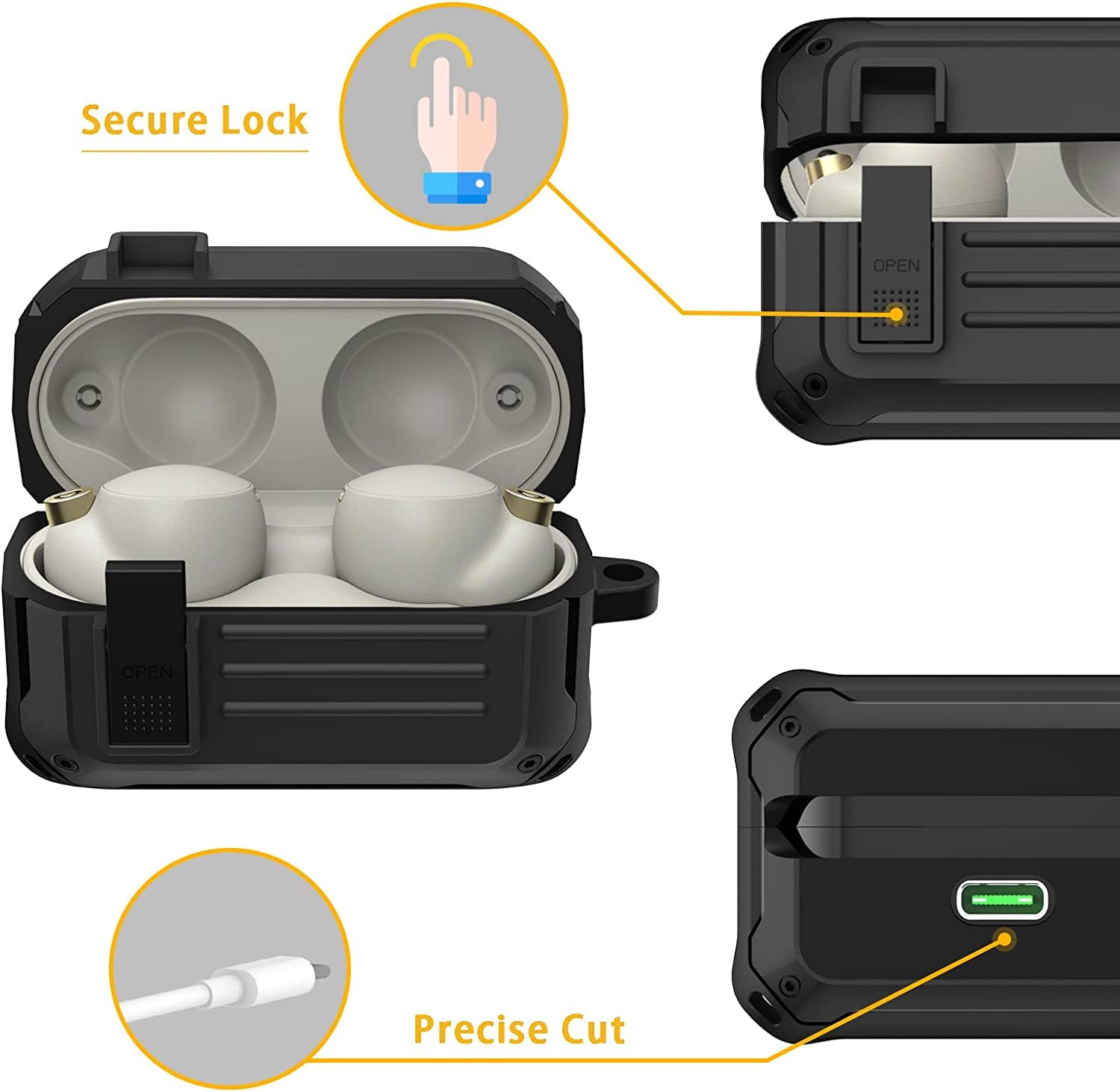 Secure Lock

OPEN

OPEN

Precise Cut