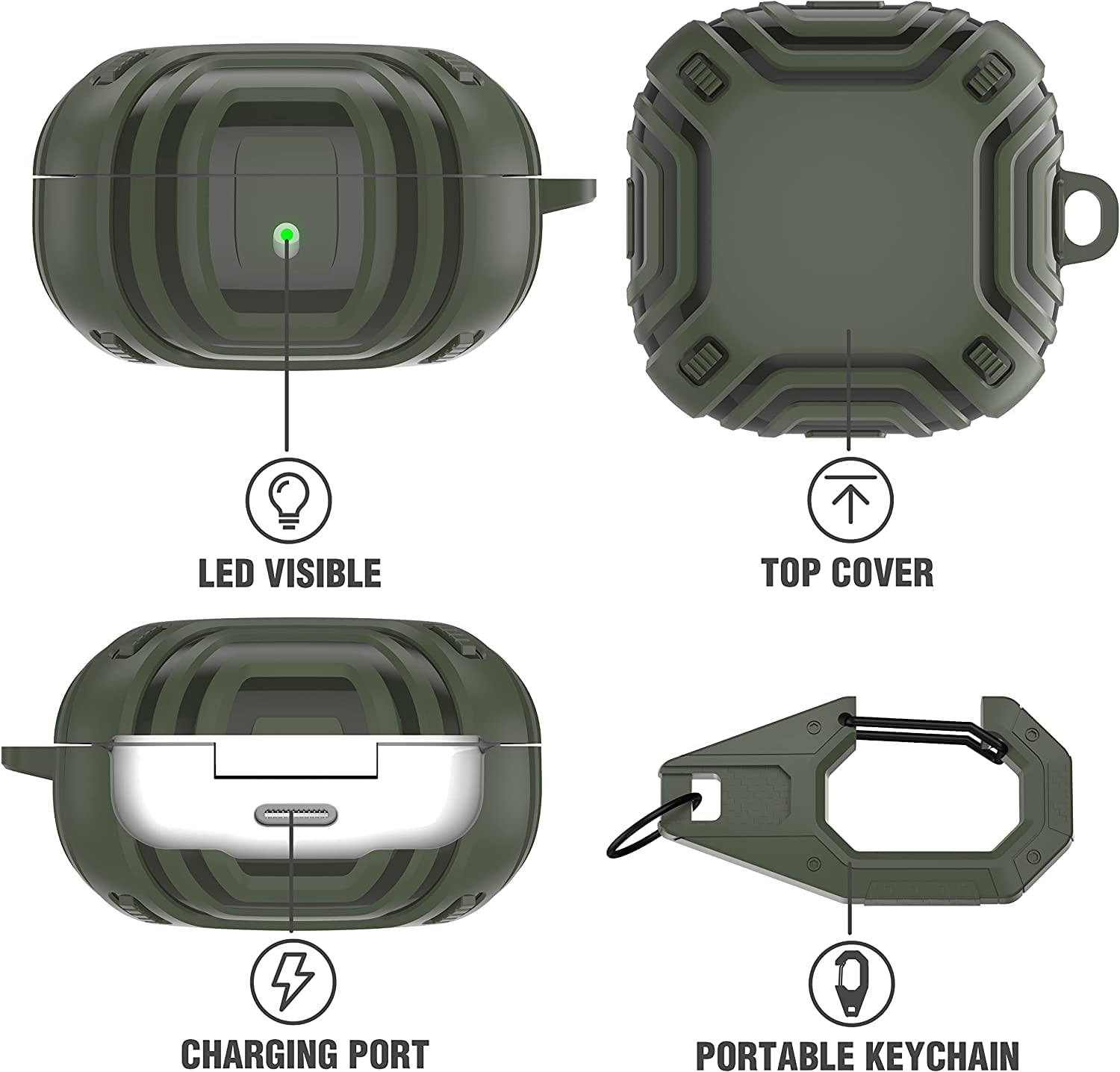 LED VISIBLE

TOP COVER

CHARGING PORT

PORTABLE KEYCHAIN