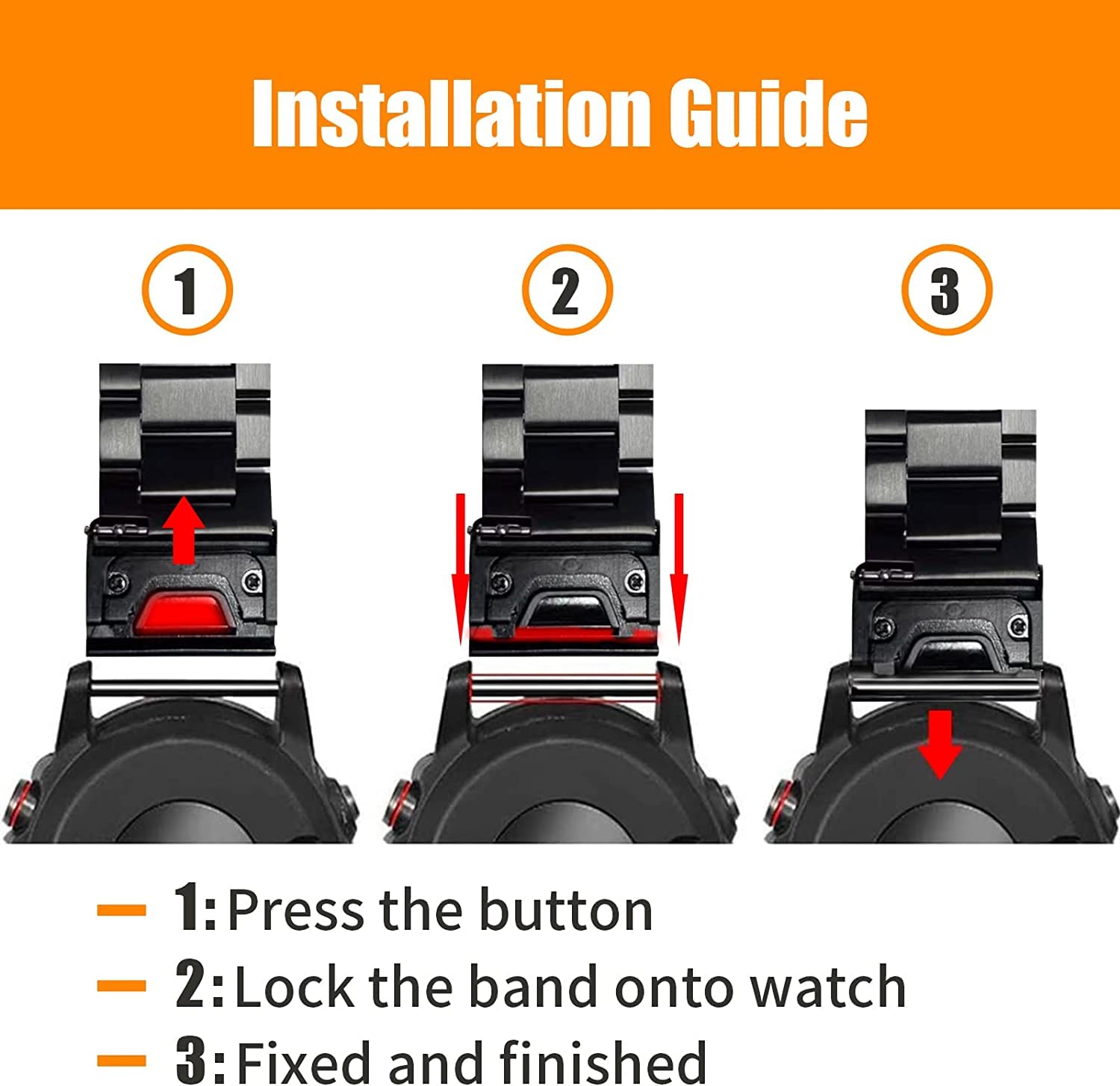 Installation Guide

1

2

3

— 1: Press the button
— 2: Lock the band onto watch
— 3: Fixed and finished