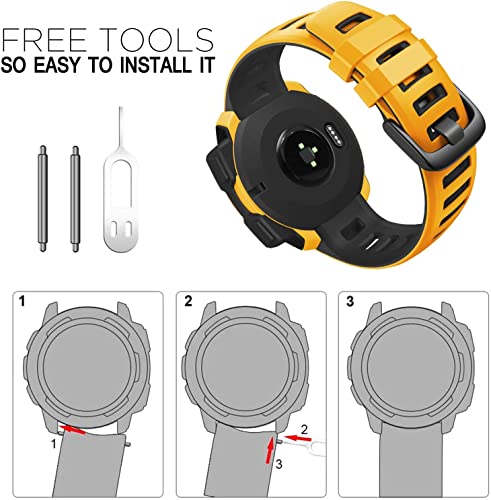 FREE TOOLS
SO EASY TO INSTALL IT

1

1

2

2

3

3