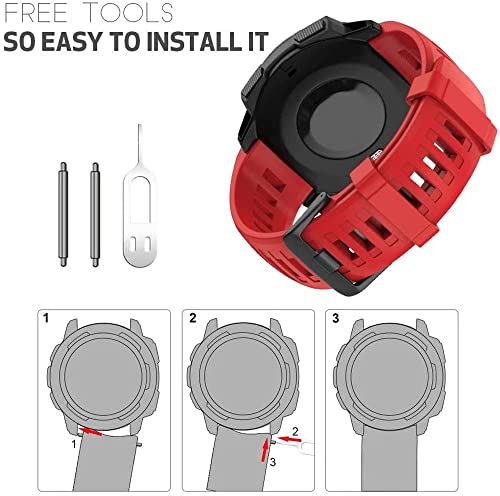 FREE TOOLS
SO EASY TO INSTALL IT

1
1

2
2
3

3