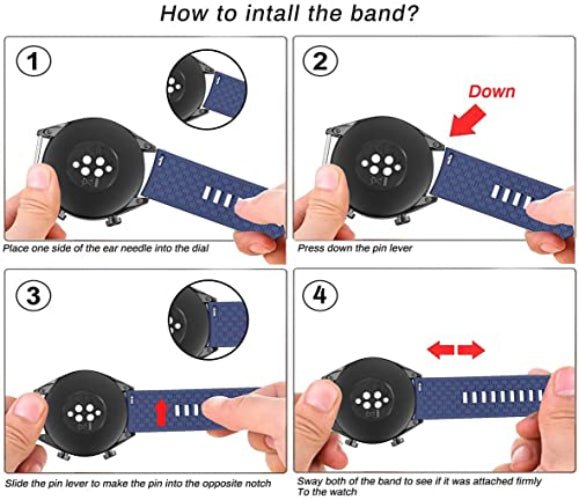 How to intall the band?

1

Place one side of the ear needle into the dial

2

Down

Press down the pin lever

3

Slide the pin lever to make the pin into the opposite notch

4

Sway both of the band to see if it was attached firmly To the watch