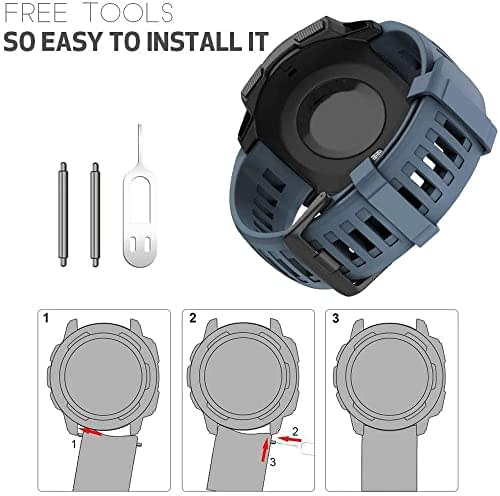 FREE TOOLS
SO EASY TO INSTALL IT

1
1

2
2
3

3