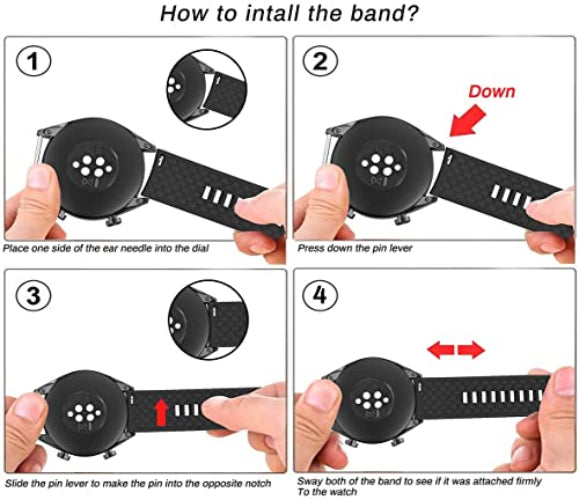 How to intall the band?

1

Place one side of the ear needle into the dial

2

Down

Press down the pin lever

3

Slide the pin lever to make the pin into the opposite notch

4

Sway both of the band to see if it was attached firmly To the watch