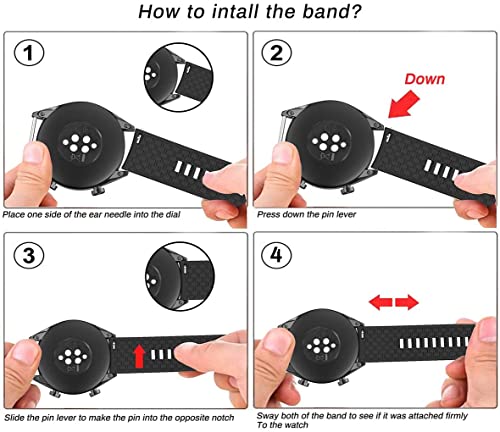 How to intall the band?

1

Place one side of the ear needle into the dial

2

Down

Press down the pin lever

3

Slide the pin lever to make the pin into the opposite notch

4

Sway both of the band to see if it was attached firmly To the watch