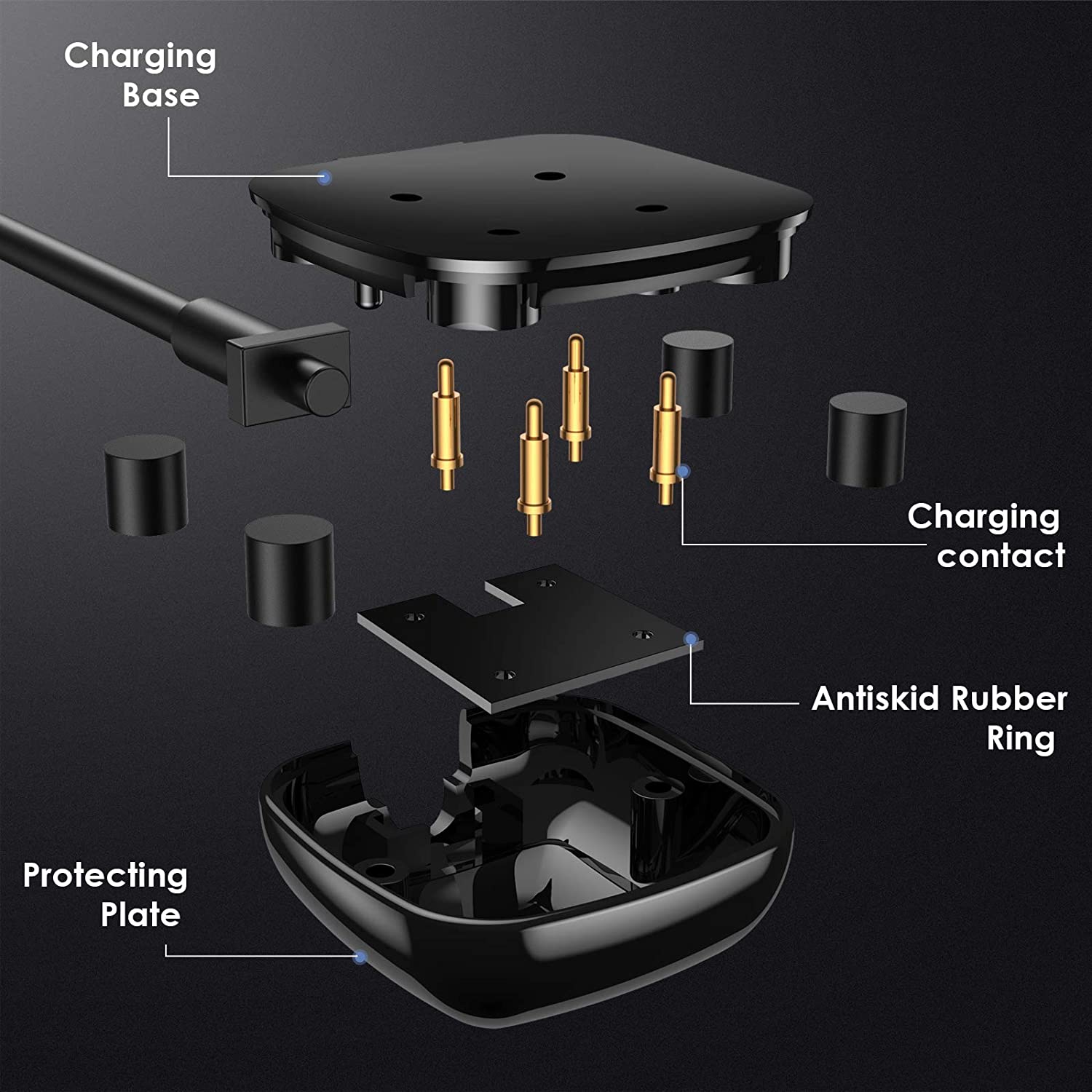 Charging Base

Charging contact

Antiskid Rubber Ring

Protecting Plate