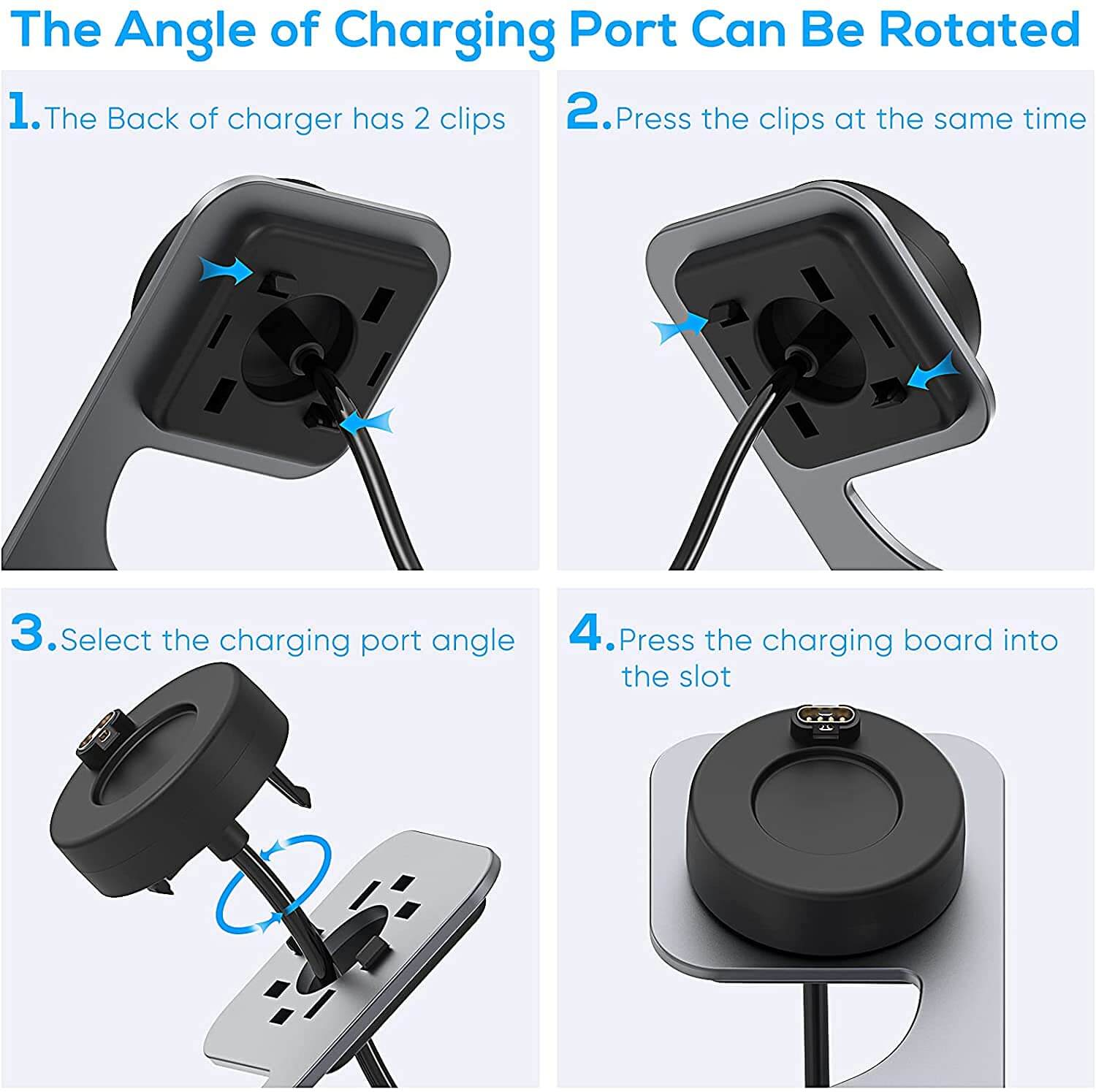 The Angle of Charging Port Can Be Rotated

1. The Back of charger has 2 clips

2. Press the clips at the same time

3. Select the charging port angle

4. Press the charging board into the slot