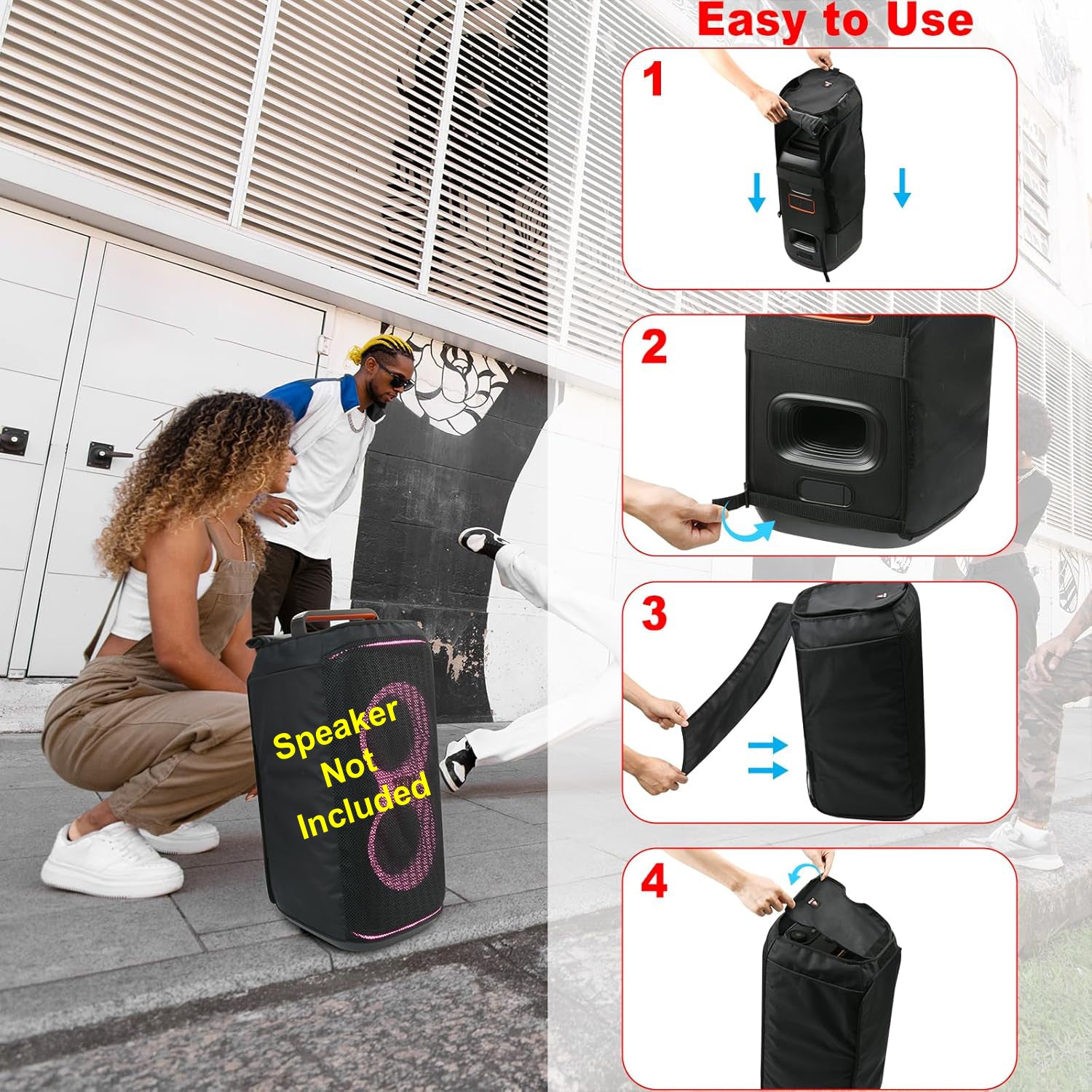 Easy to Use

1

2

3

4

Speaker Not Included