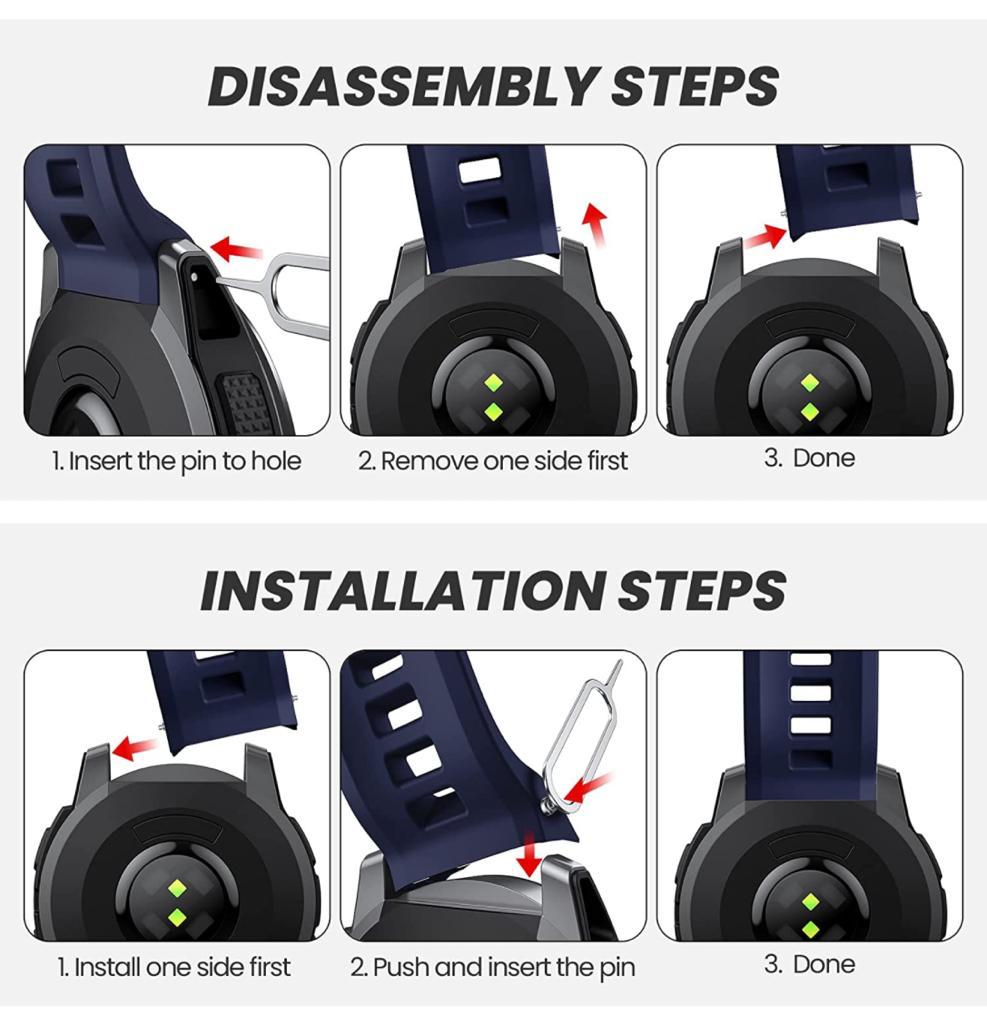 DISASSEMBLY STEPS

1. Insert the pin to hole

2. Remove one side first

3. Done

INSTALLATION STEPS

1. Install one side first

2. Push and insert the pin

3. Done