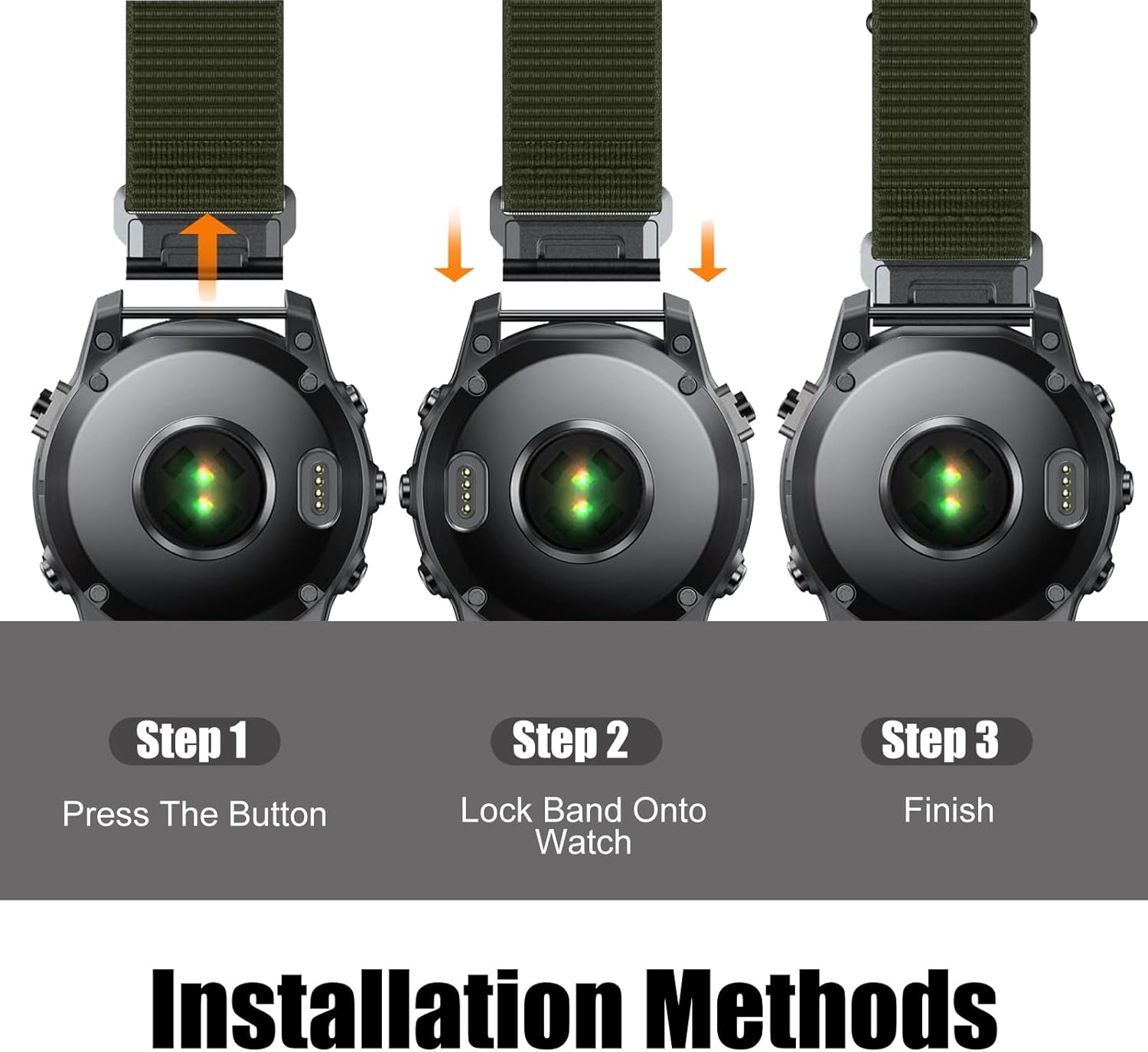 Step 1
Press The Button

Step 2
Lock Band Onto Watch

Step 3
Finish

Installation Methods