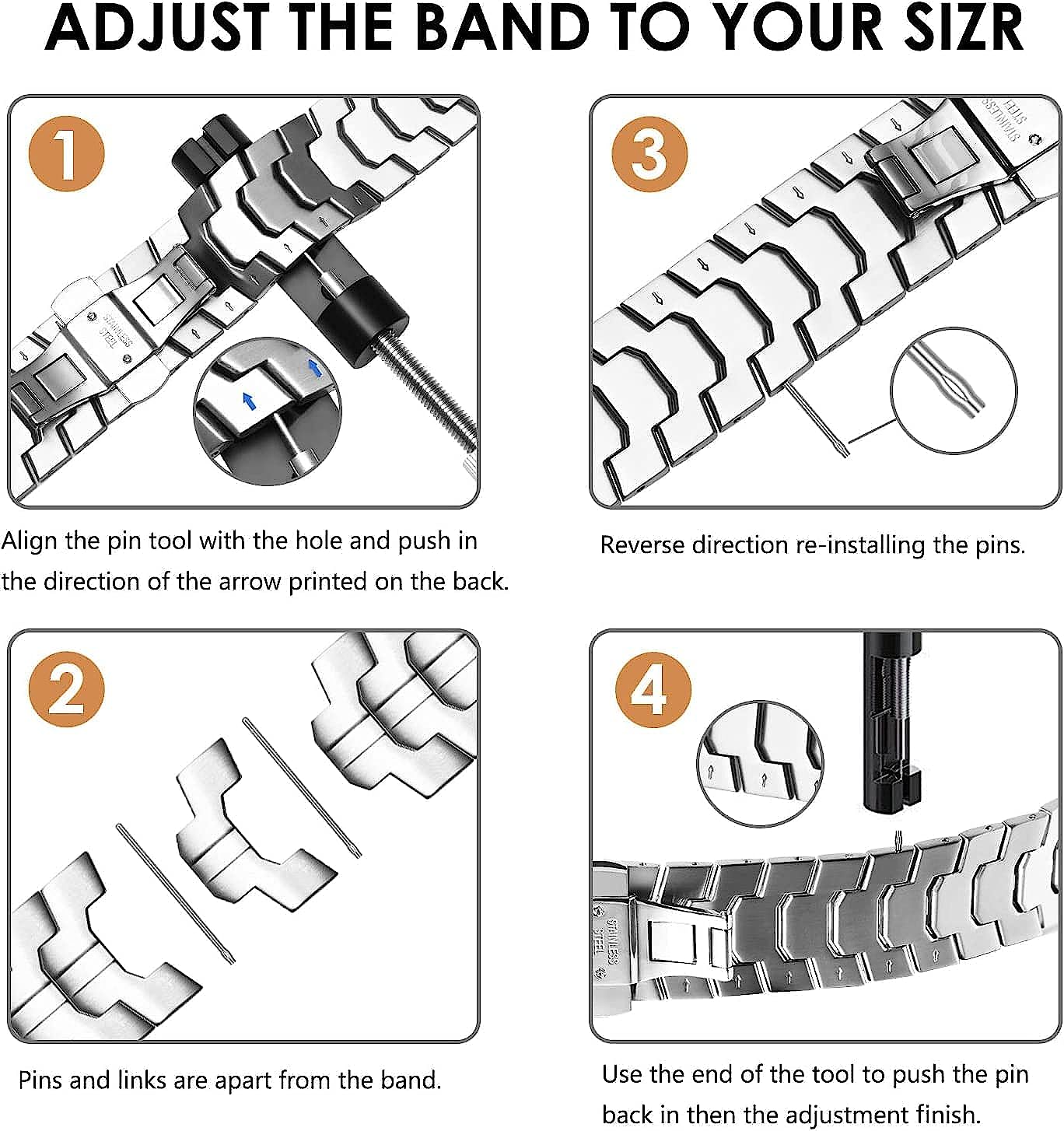 ADJUST THE BAND TO YOUR SIZR

1

STAINLESS STEEL

Align the pin tool with the hole and push in the direction of the arrow printed on the back.

3

STAINLESS STEEL

Reverse direction re-installing the pins.

2

Pins and links are apart from the band.

4

STAINLESS STEEL

Use the end of the tool to push the pin back in then the adjustment finish.