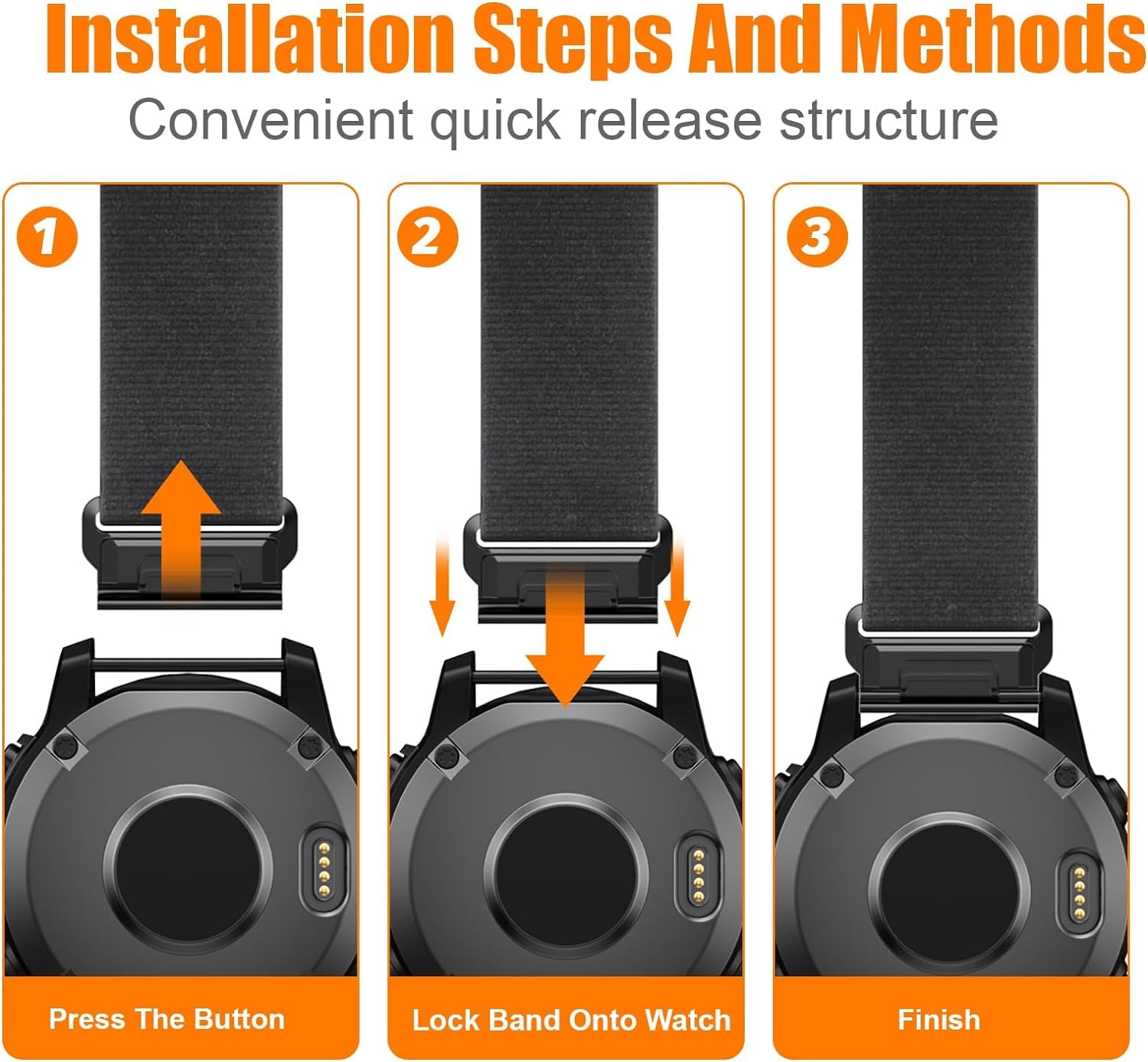 Installation Steps And Methods

Convenient quick release structure

1

Press The Button

2

Lock Band Onto Watch

3

Finish