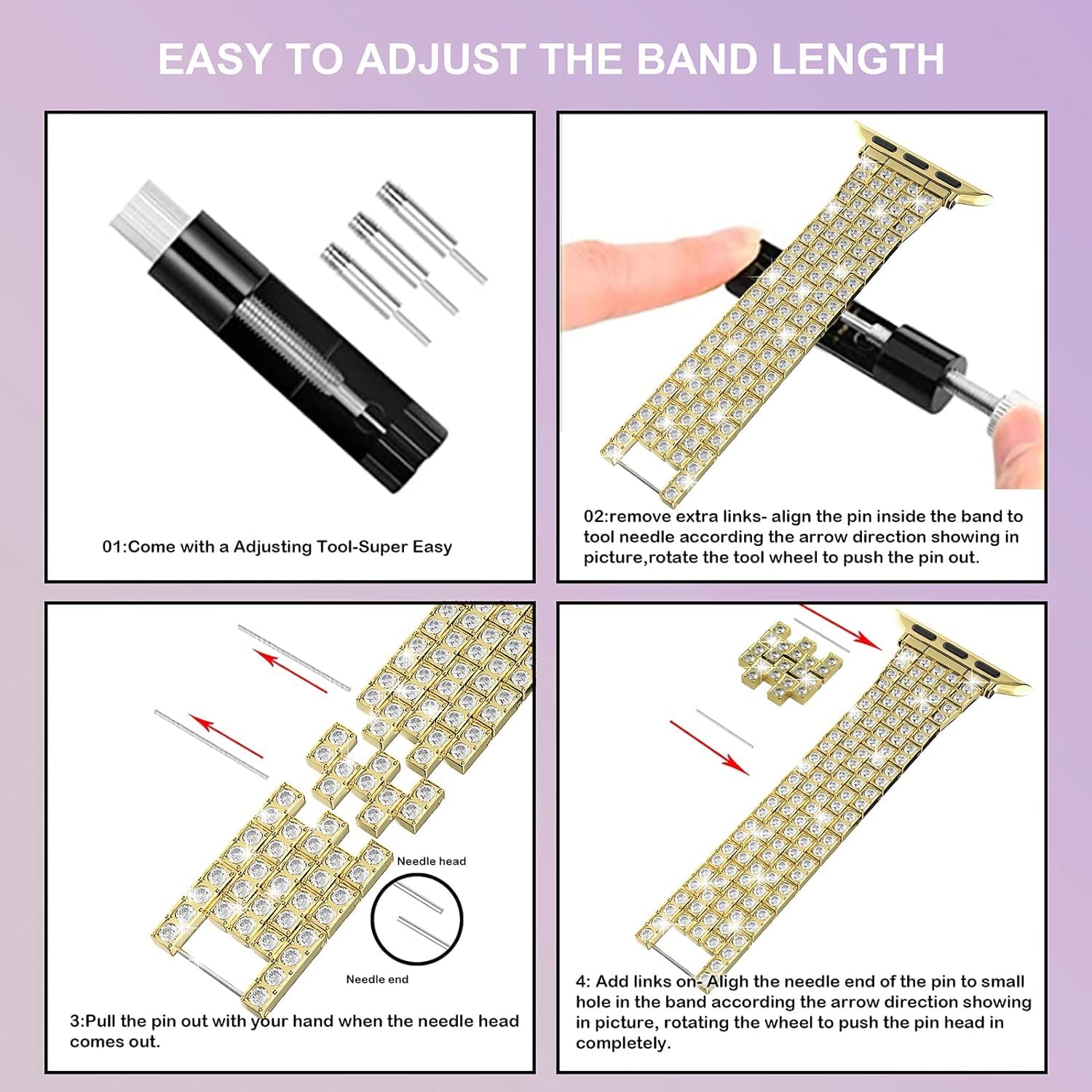 EASY TO ADJUST THE BAND LENGTH

01:Come with a Adjusting Tool-Super Easy

02:remove extra links- align the pin inside the band to tool needle according the arrow direction showing in picture,rotate the tool wheel to push the pin out.

Needle head

Needle end

3:Pull the pin out with your hand when the needle head comes out.

4: Add links on- Aligh the needle end of the pin to small hole in the band according the arrow direction showing in picture, rotating the wheel to push the pin head in completely.