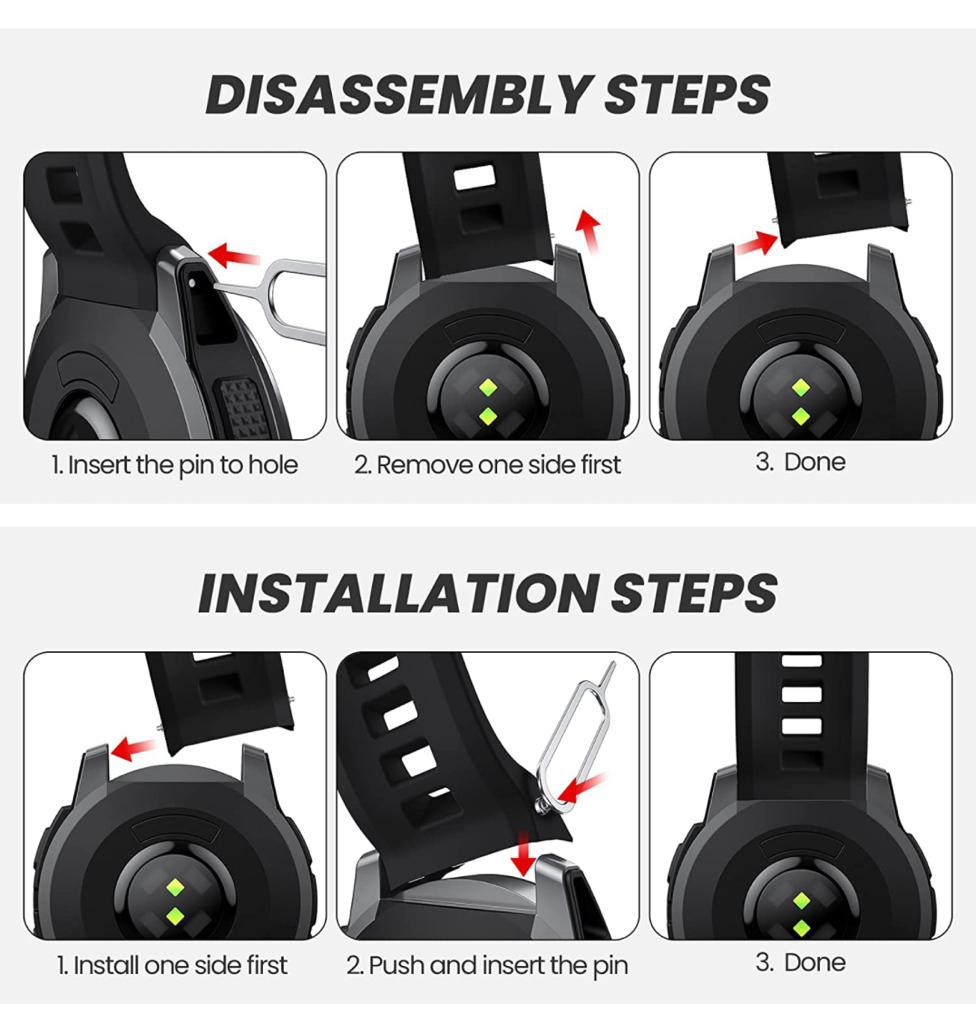 DISASSEMBLY STEPS

1. Insert the pin to hole

2. Remove one side first

3. Done

INSTALLATION STEPS

1. Install one side first

2. Push and insert the pin

3. Done