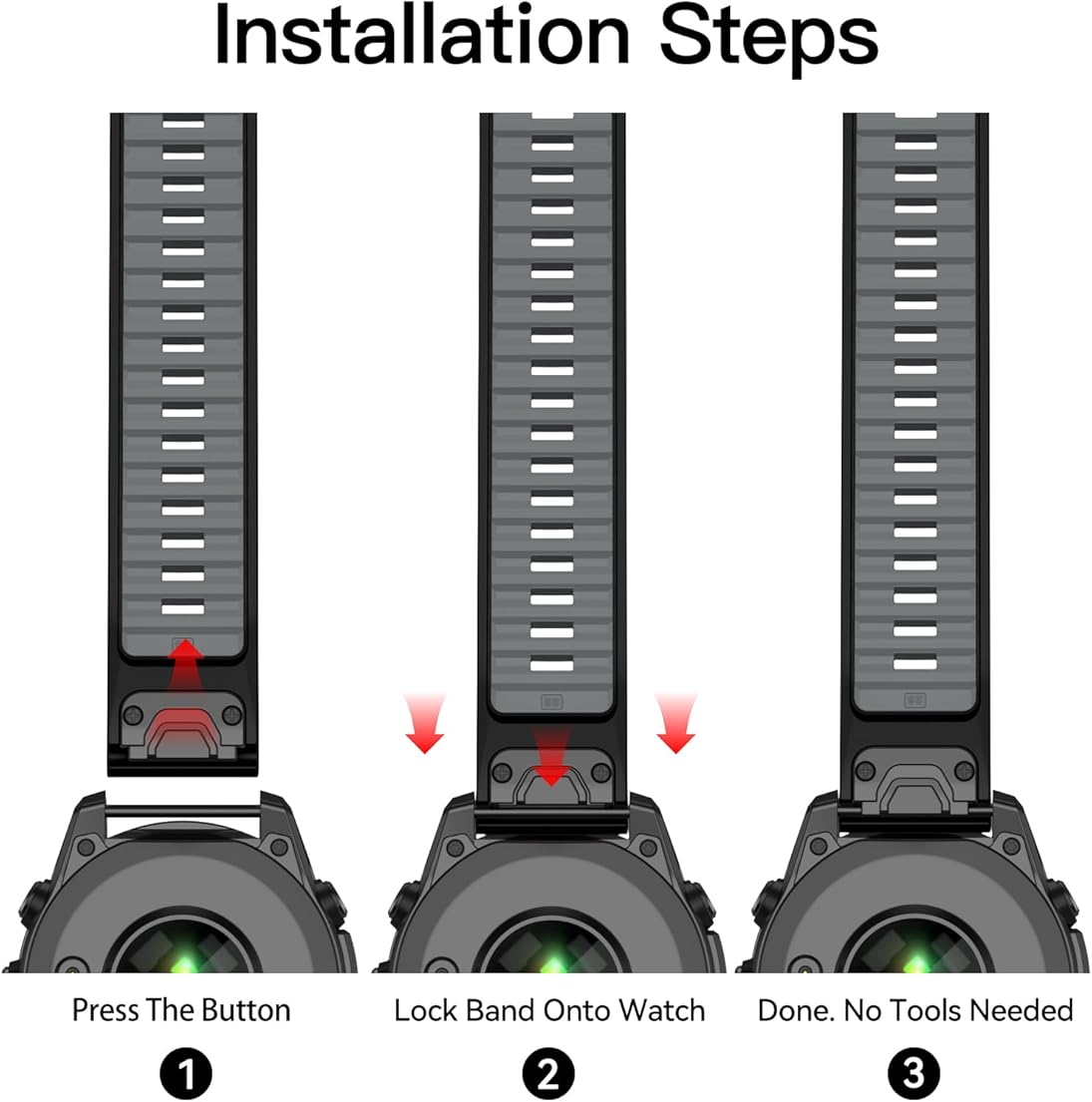 Installation Steps

Press The Button

1

Lock Band Onto Watch

2

Done. No Tools Needed

3