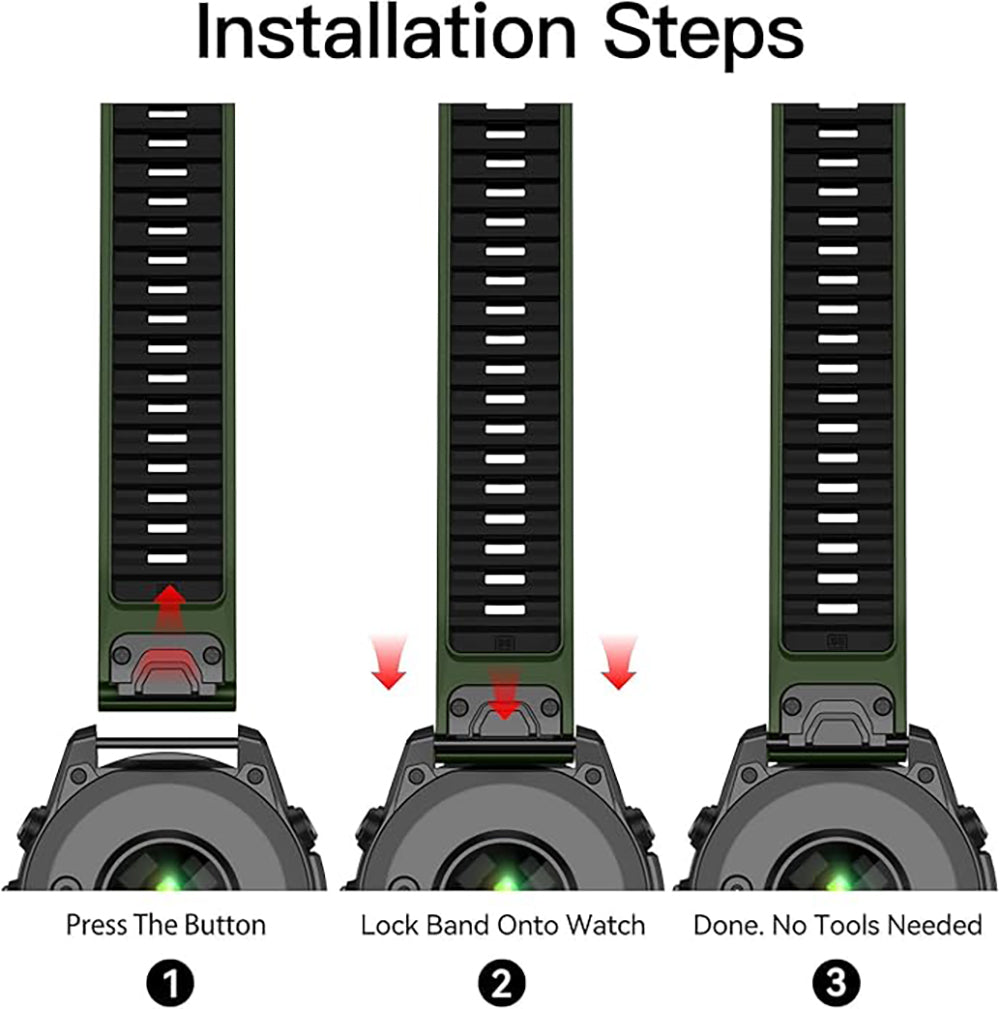 Installation Steps

Press The Button
1

Lock Band Onto Watch
2

Done. No Tools Needed
3