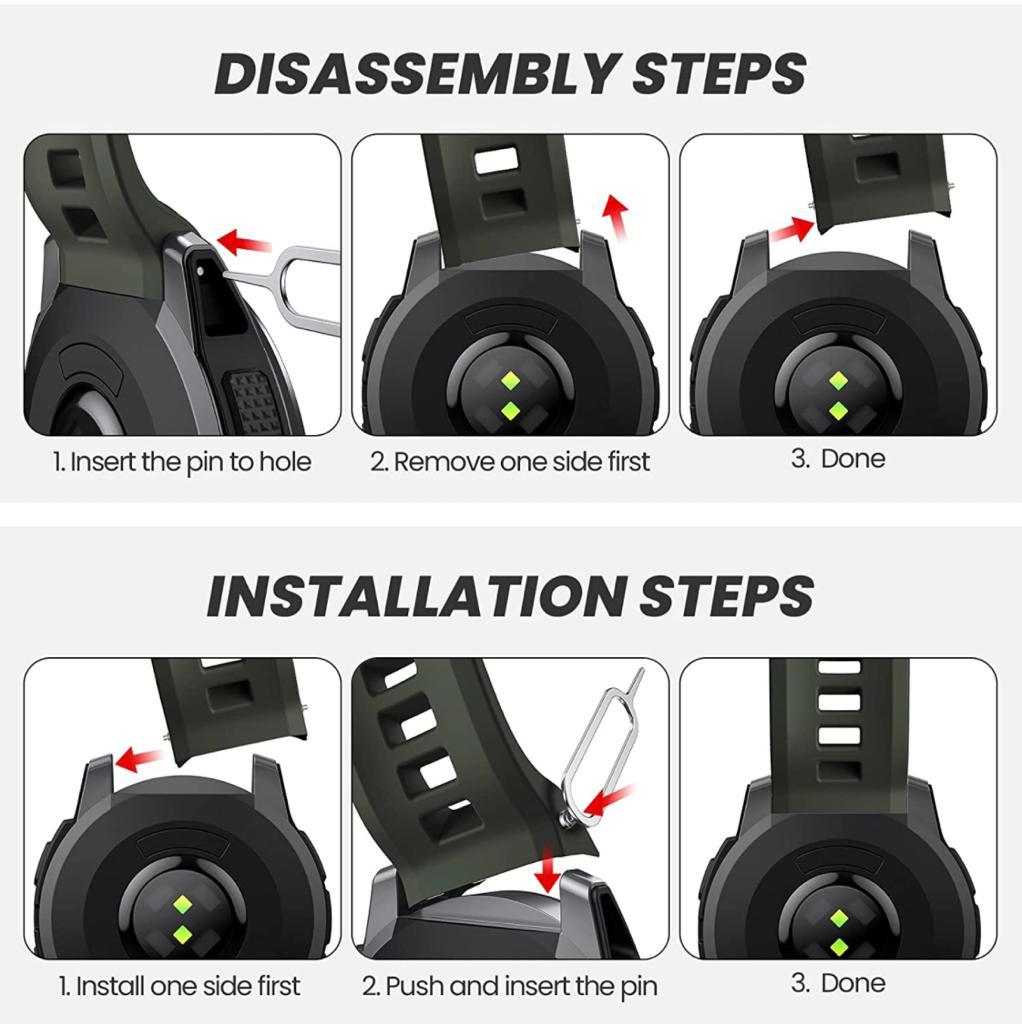 DISASSEMBLY STEPS

1. Insert the pin to hole

2. Remove one side first

3. Done

INSTALLATION STEPS

1. Install one side first

2. Push and insert the pin

3. Done