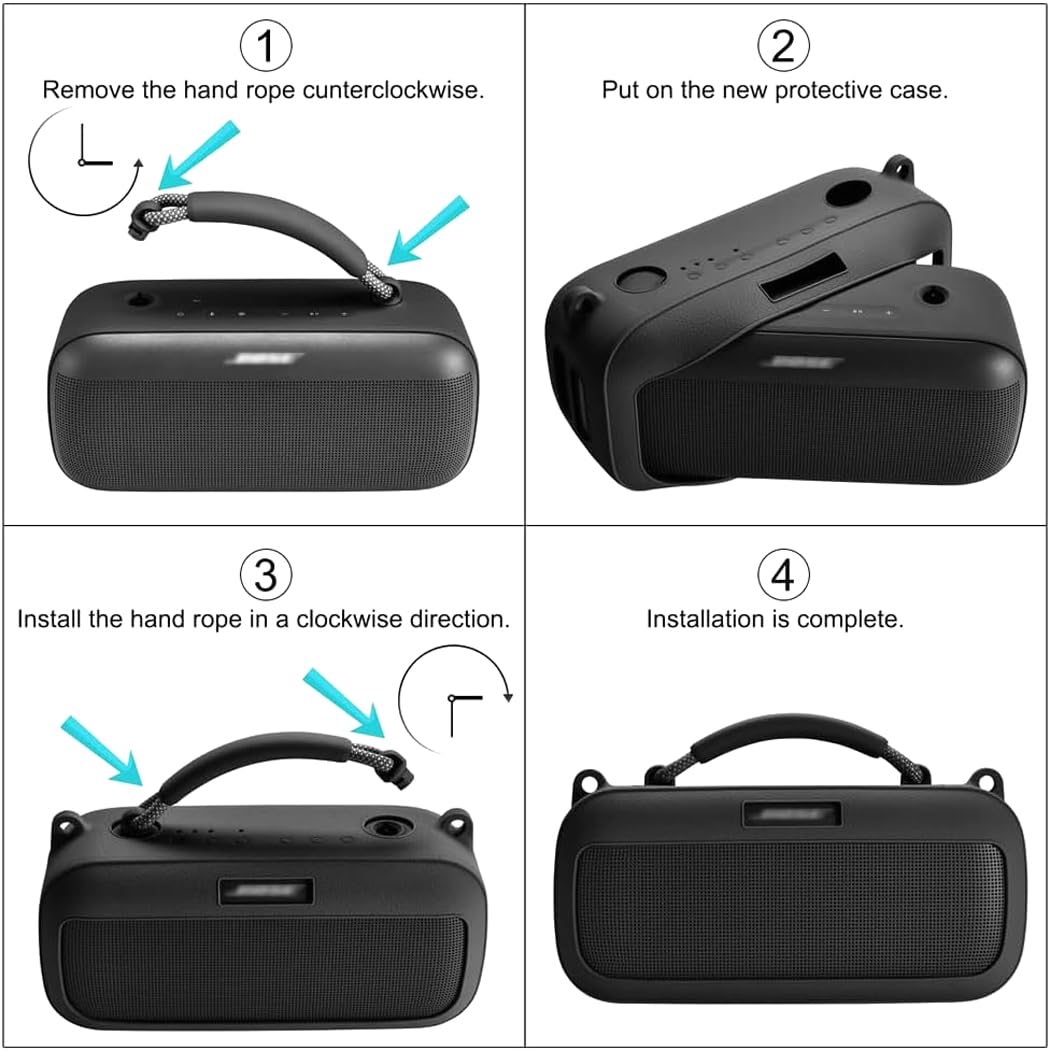 1
Remove the hand rope cunterclockwise.

2
Put on the new protective case.

3
Install the hand rope in a clockwise direction.

4
Installation is complete.